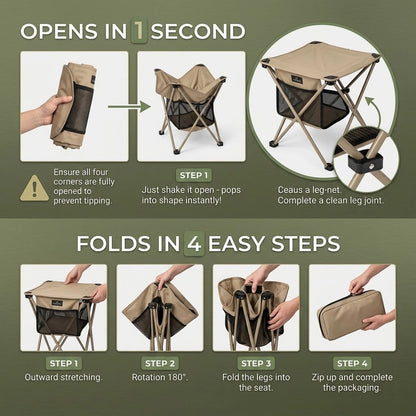 OPENS IN 1 SECOND

Ensure all four corners are fully opened to prevent tipping.

STEP 1

Just shake it open - pops into shape instantly!

Ceaus a leg-net. Complete a clean leg joint.

FOLDS IN 4 EASY STEPS

STEP 1

Outward stretching.

STEP 2

Rotation 180°.

STEP 3

Fold the legs into the seat.

STEP 4

Zip up and complete the packaging.